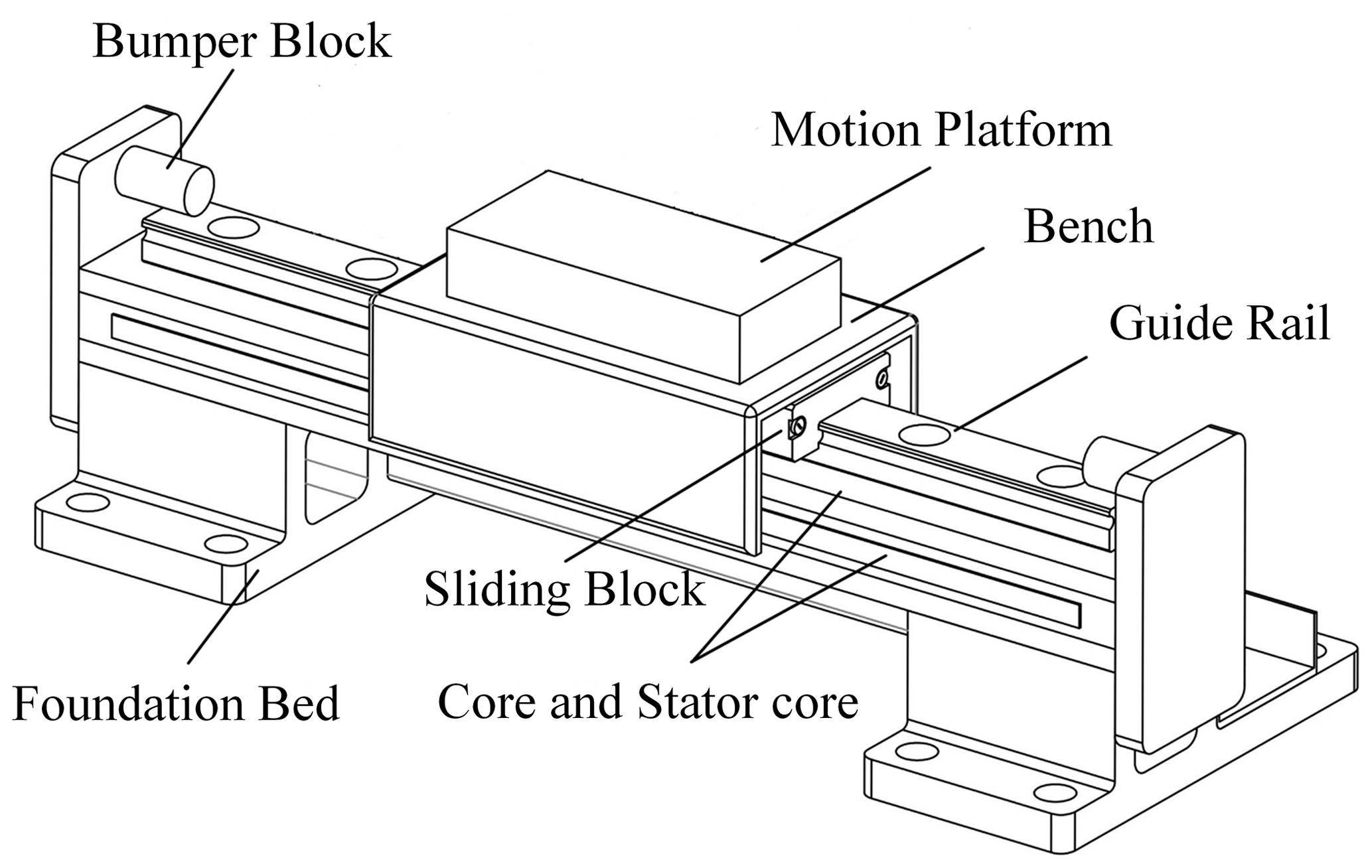 Bumper Block

Motion Platform

Bench

Guide Rail

Sliding Block

Foundation Bed

Core and Stator core