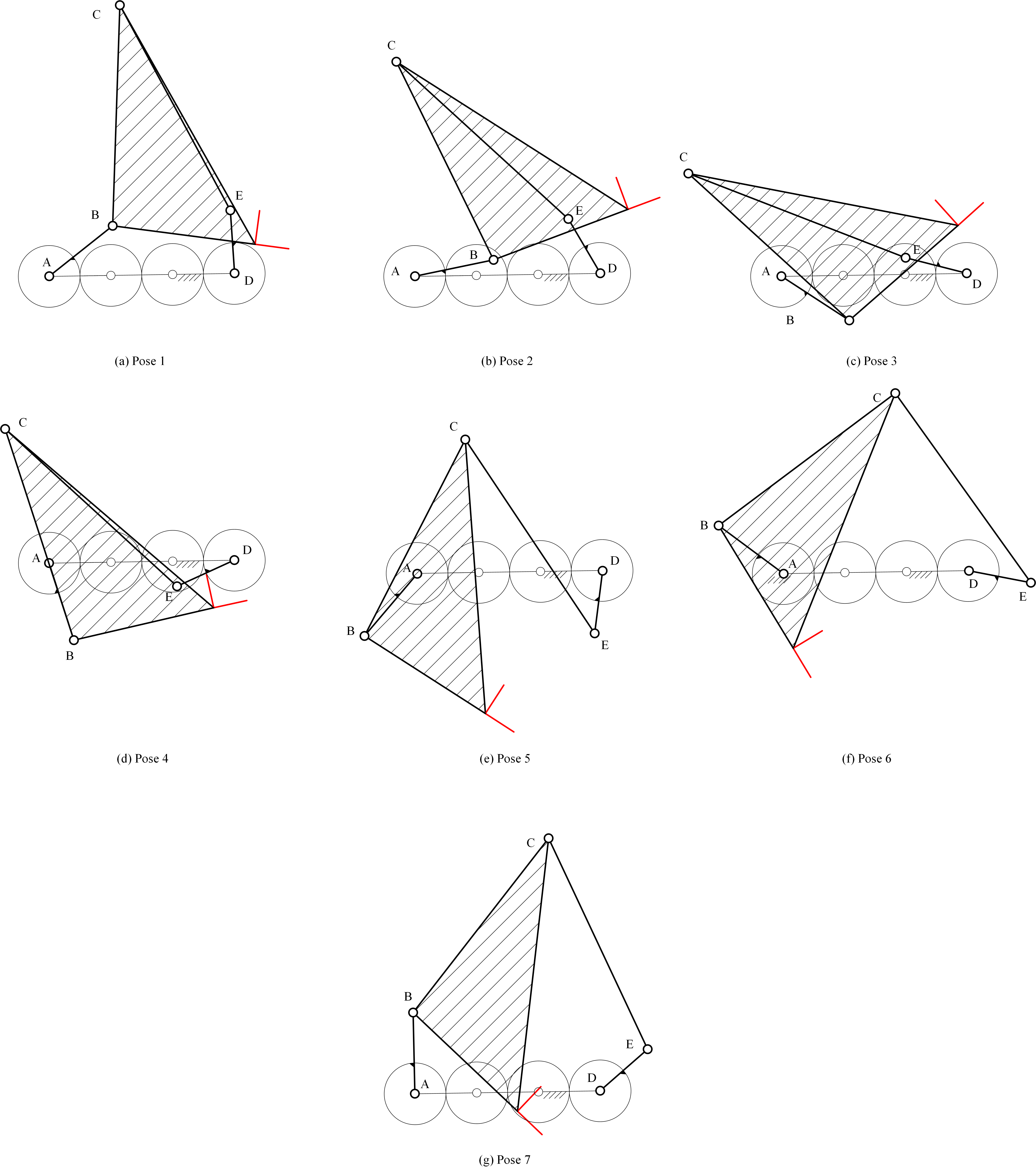 C

E

B

A

D

(a) Pose 1

C

E

B

A

D

(b) Pose 2

C

E

A

D

B

(c) Pose 3

C

A

D

E

B

(d) Pose 4

C

A

D

B

E

(e) Pose 5

C

B

A

D

E

(f) Pose 6

C

B

E

A

D

(g) Pose 7