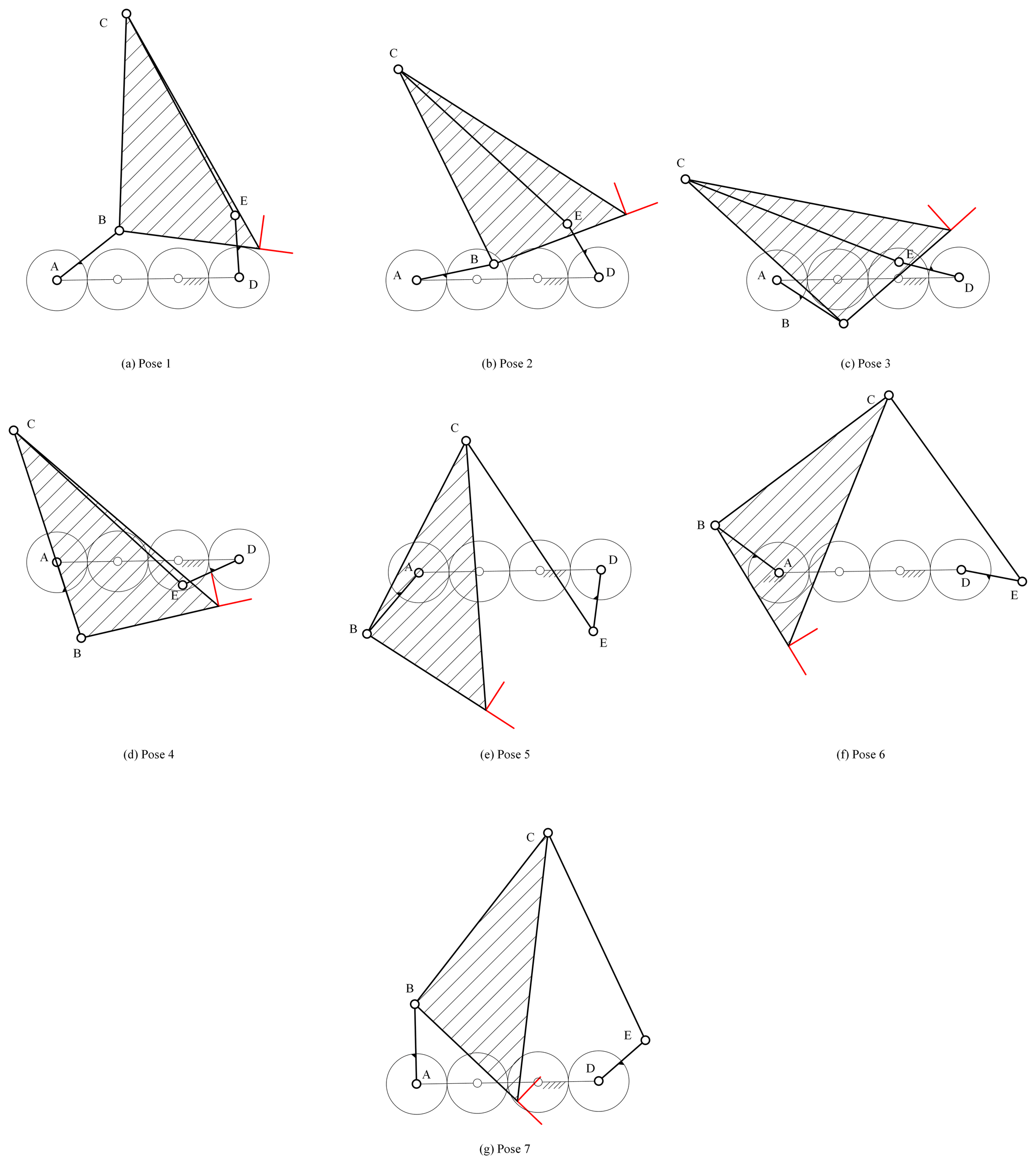 C
B
E
A
D
(a) Pose 1

C
E
B
A
D
(b) Pose 2

C
E
A
D
B
(c) Pose 3

C
A
D
E
B
(d) Pose 4

C
A
D
B
E
(e) Pose 5

C
B
A
D
E
(f) Pose 6

C
B
E
A
D
(g) Pose 7