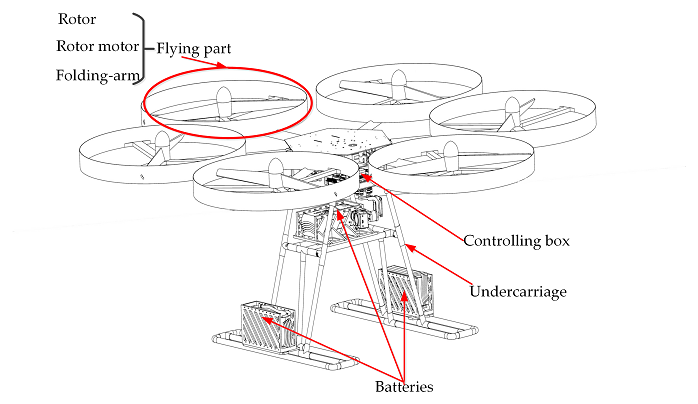 Rotor
Rotor motor
Folding-arm
Flying part
Controlling box
Undercarriage
Batteries