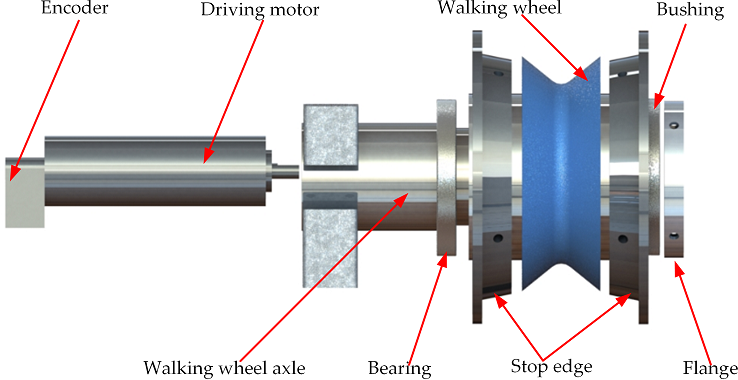 Encoder
Driving motor
Walking wheel
Bushing
Walking wheel axle
Bearing
Stop edge
Flange