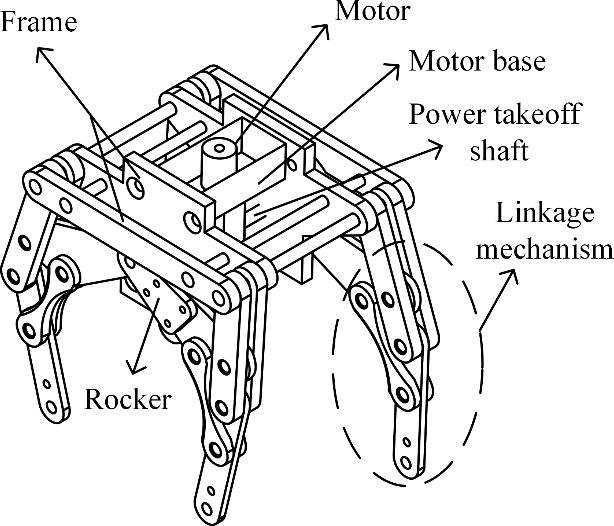 Frame

Motor

Motor base

Power takeoff shaft

Linkage mechanism

Rocker