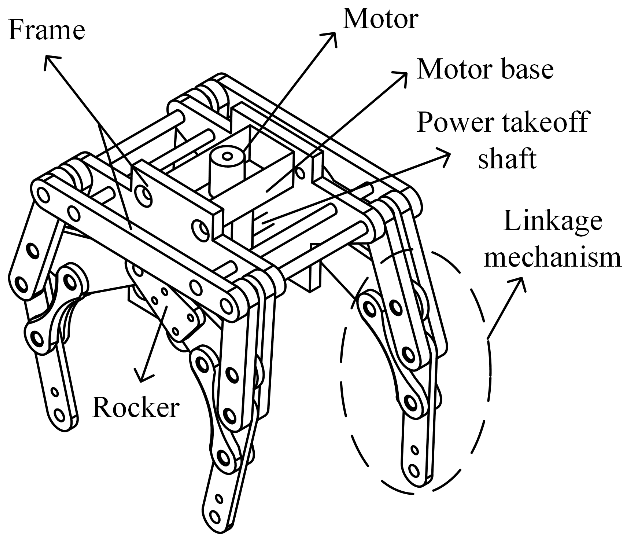 Frame

Motor

Motor base

Power takeoff shaft

Linkage mechanism

Rocker