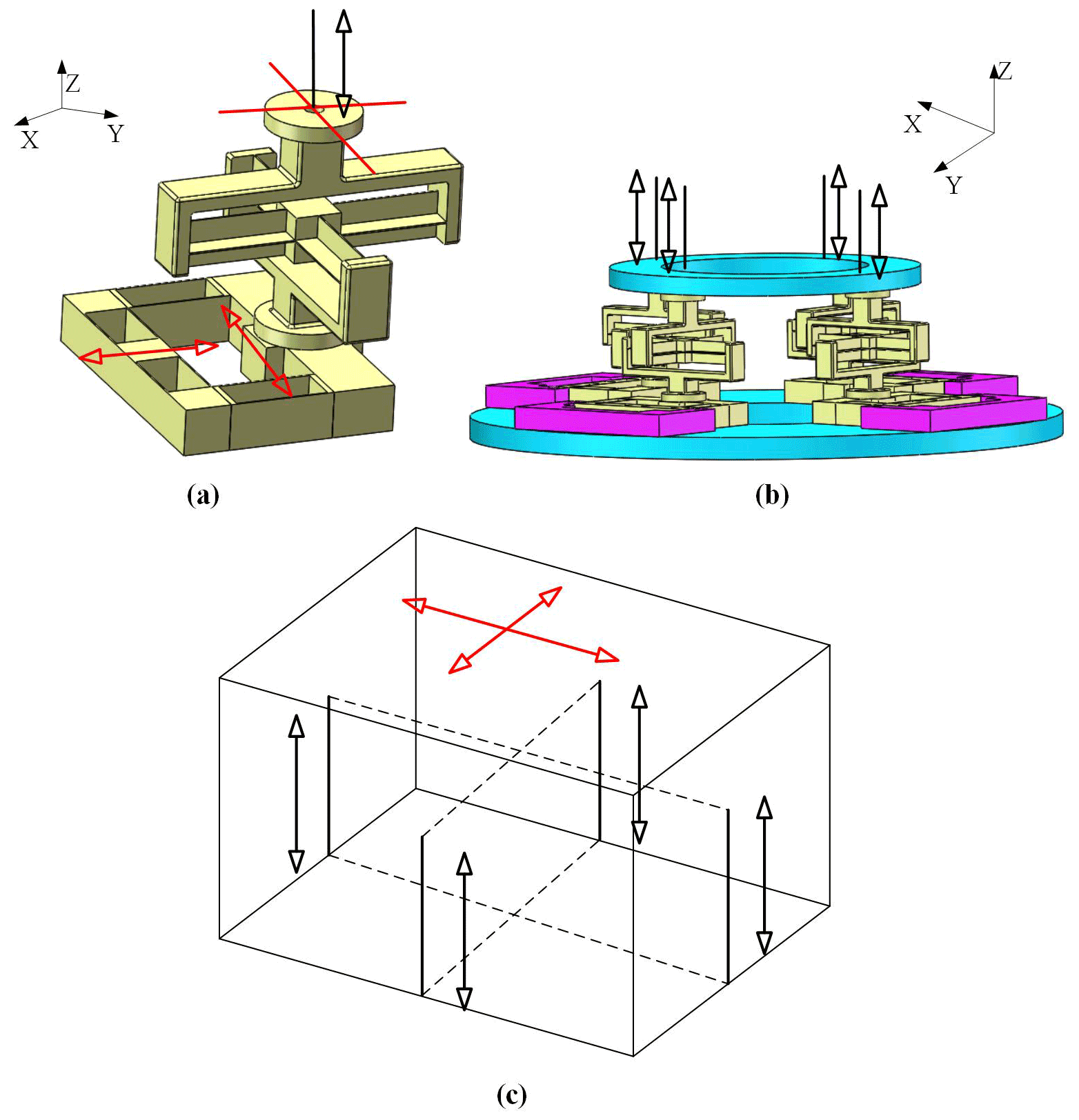 Z
X
Y
Z
X
Y
(a)
(b)
(c)