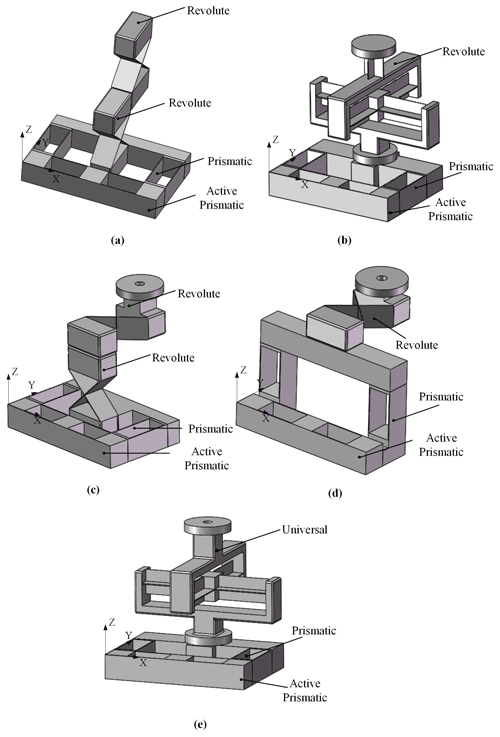 Revolute

Revolute

Z
Y
X

Prismatic

Active Prismatic

(a)

Revolute

Z
Y
X

Prismatic

Active Prismatic

(b)

Revolute

Revolute

Z
Y
X

Prismatic

Active Prismatic

(c)

Revolute

Z
Y
X

Prismatic

Active Prismatic

(d)

Universal

Z
Y
X

Prismatic

Active Prismatic

(e)