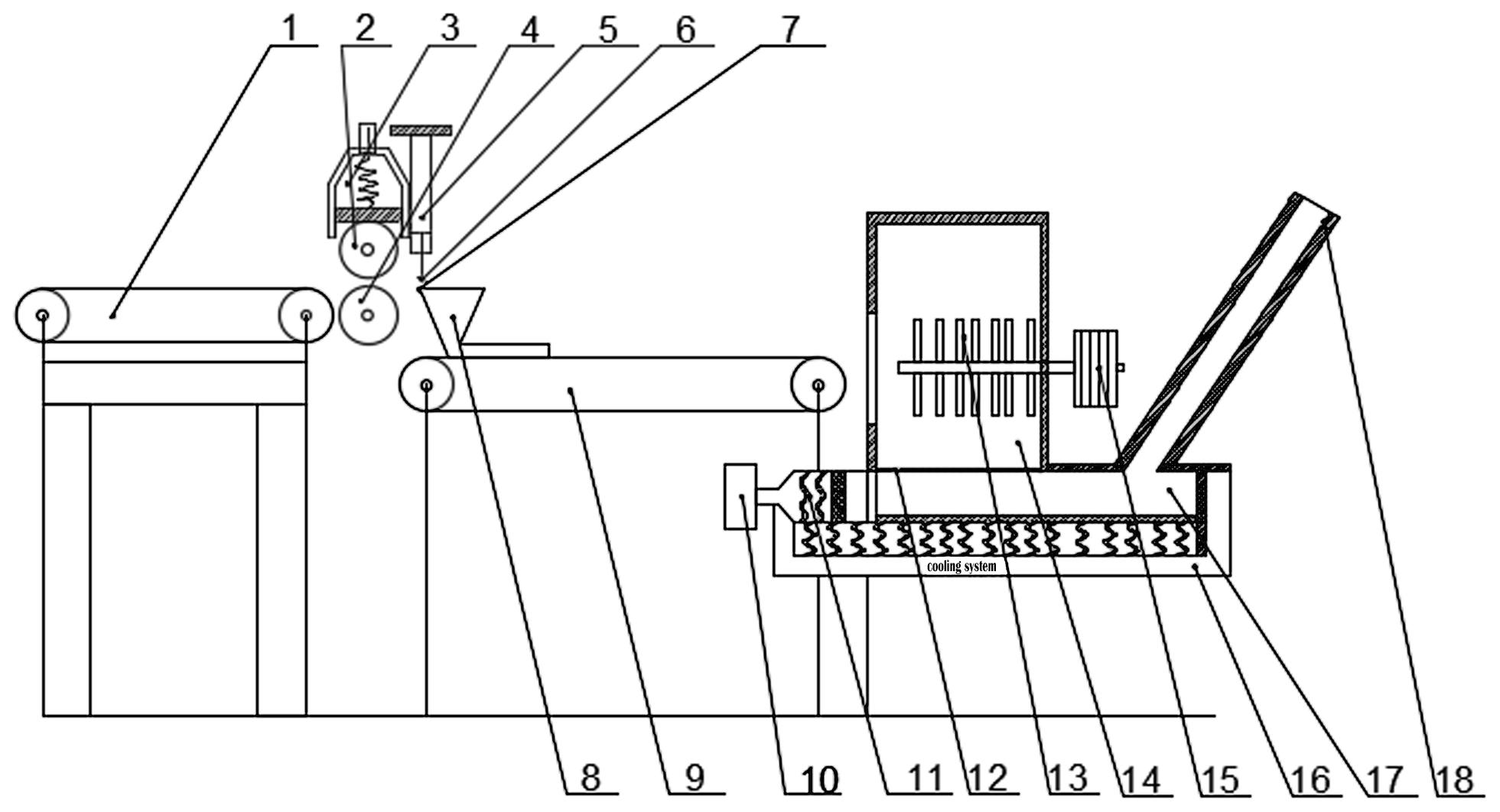 1 2 3 4 5 6 7

cooling system

8 9 10 11 12 13 14 15 16 17 18