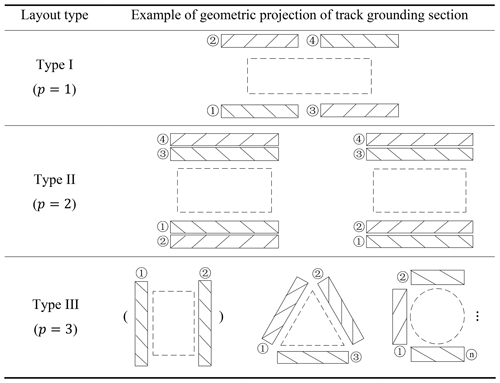 | Layout type | Example of geometric projection of track grounding section |
|---|---|
| Type I ($p = 1$) | ② ④ ① ③ |
| Type II ($p = 2$) | ④ ③ ① ② ④ ③ ② ① |
| Type III ($p = 3$) | ① ② ( ) ② ① ③ ② ① ⓝ ⋮ |