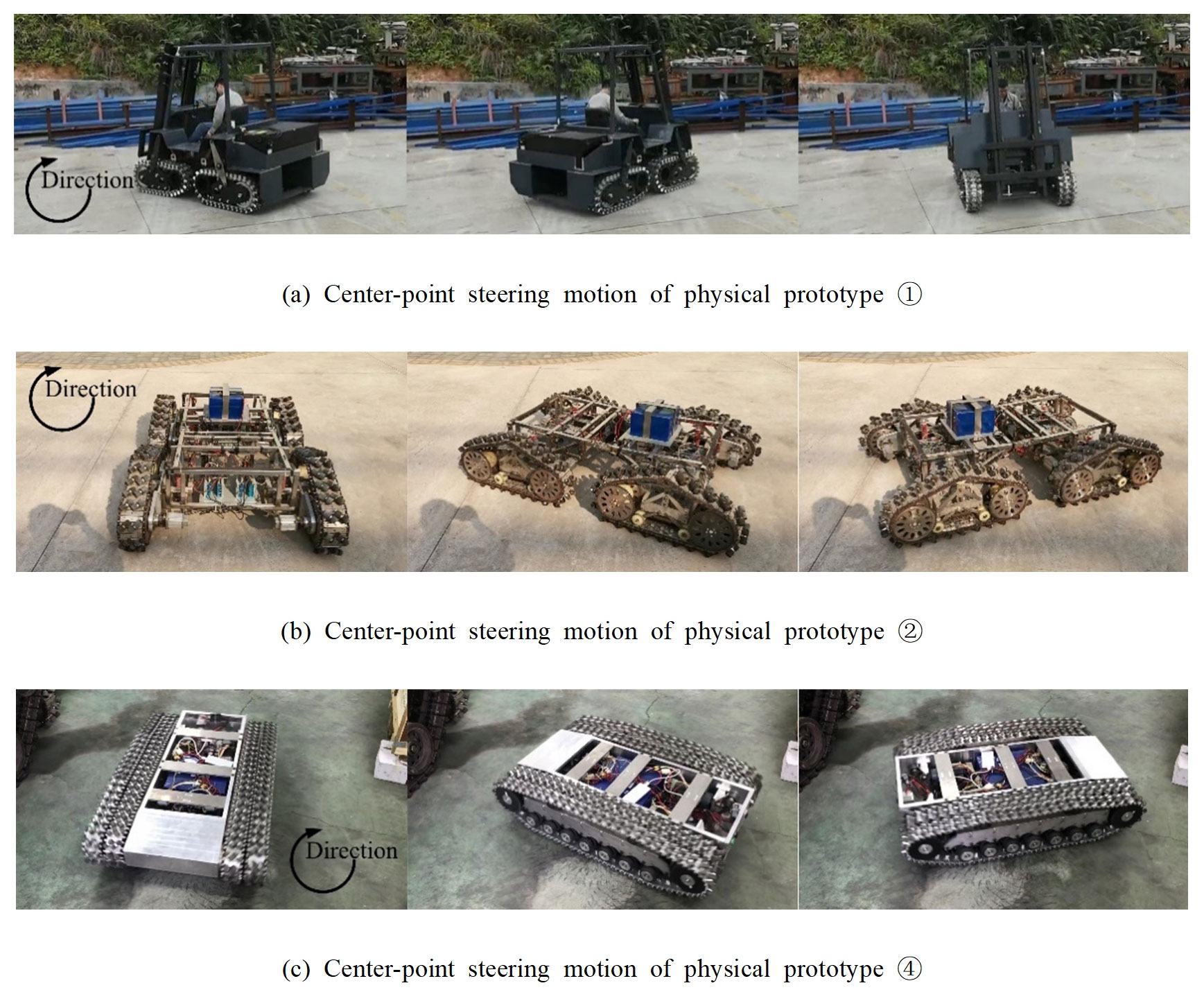 Direction

(a) Center-point steering motion of physical prototype ①

Direction

(b) Center-point steering motion of physical prototype ②

Direction

(c) Center-point steering motion of physical prototype ④