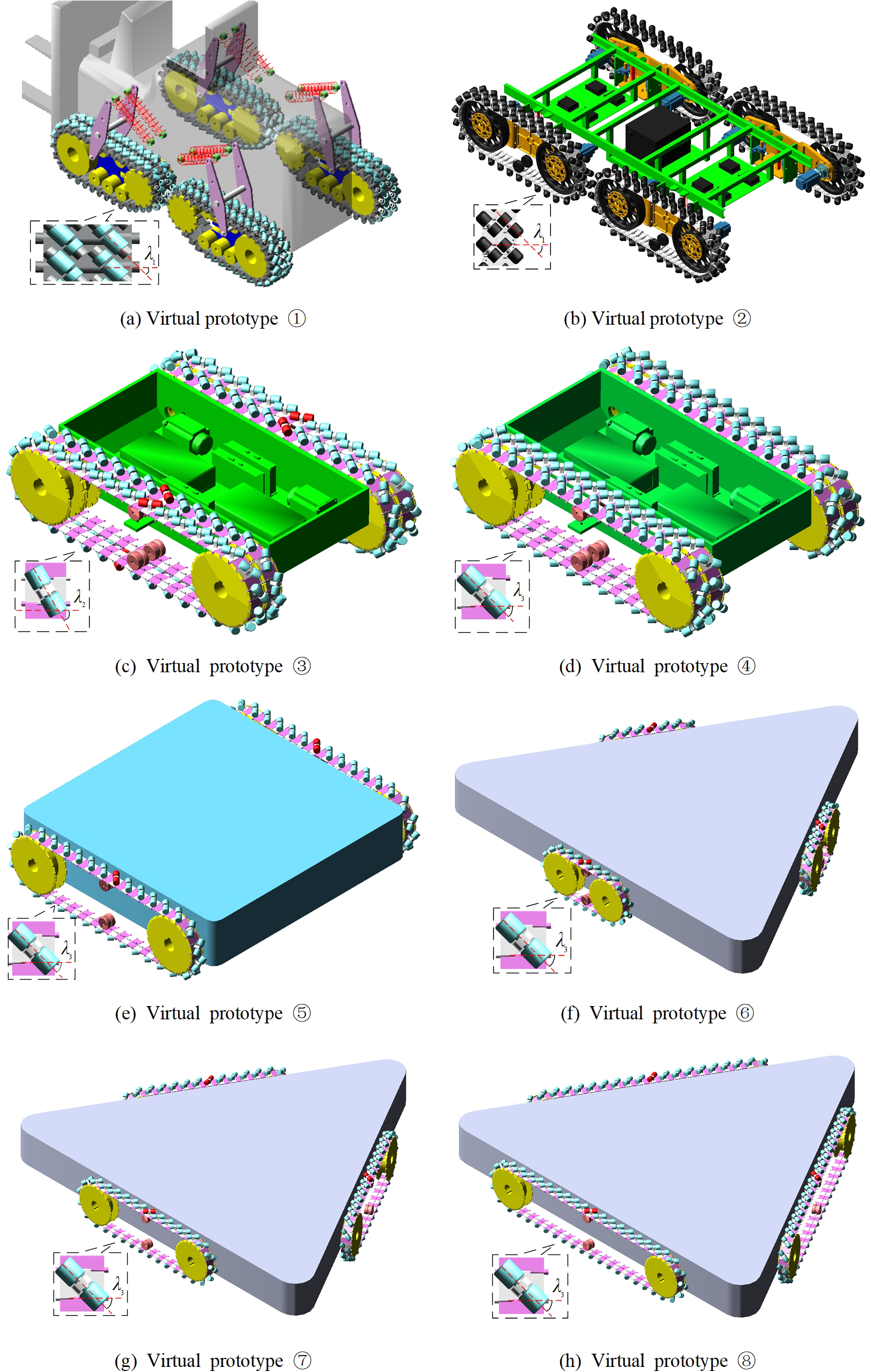 $\lambda_1$

(a) Virtual prototype ①

$\lambda_1$

(b) Virtual prototype ②

$\lambda_2$

(c) Virtual prototype ③

$\lambda_3$

(d) Virtual prototype ④

$\lambda_3$

(e) Virtual prototype ⑤

$\lambda_3$

(f) Virtual prototype ⑥

$\lambda_3$

(g) Virtual prototype ⑦

$\lambda_3$

(h) Virtual prototype ⑧