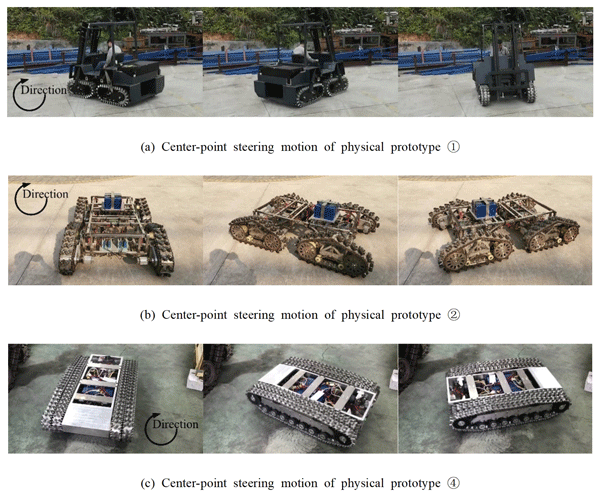 Direction

(a) Center-point steering motion of physical prototype ①

Direction

(b) Center-point steering motion of physical prototype ②

Direction

(c) Center-point steering motion of physical prototype ④