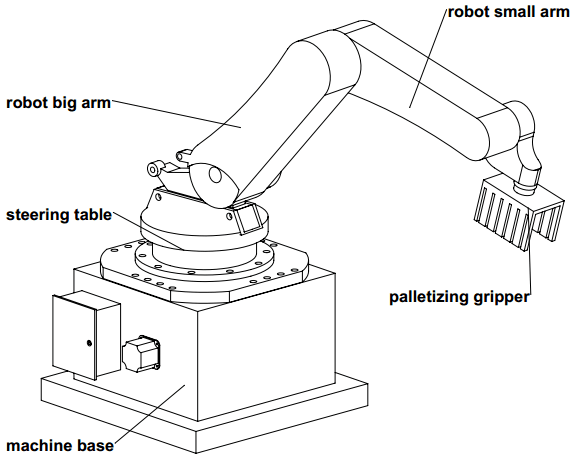 robot small arm
robot big arm
steering table
palletizing gripper
machine base