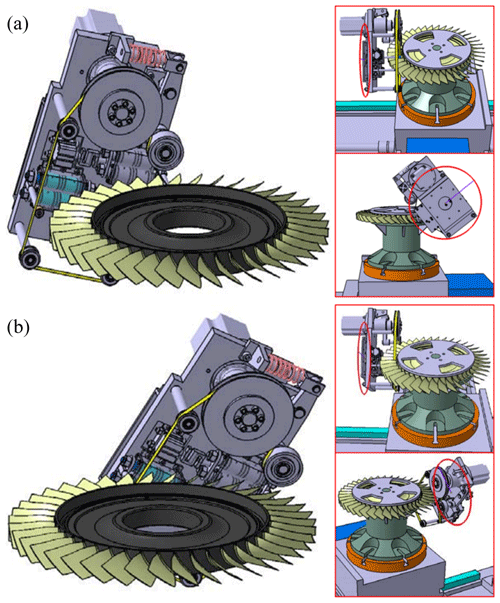 (a)

(b)