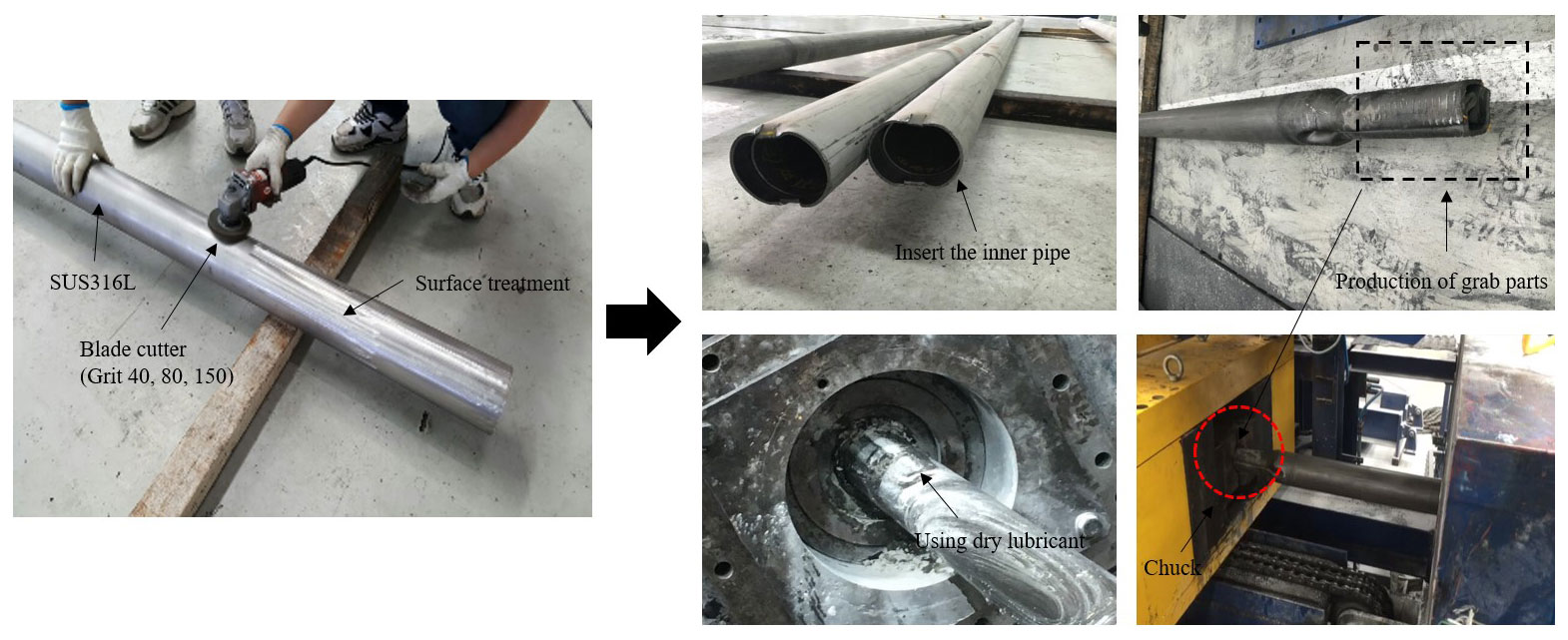 SUS316L

Surface treatment

Blade cutter (Grit 40, 80, 150)

Insert the inner pipe

Production of grab parts

Using dry lubricant

Chuck