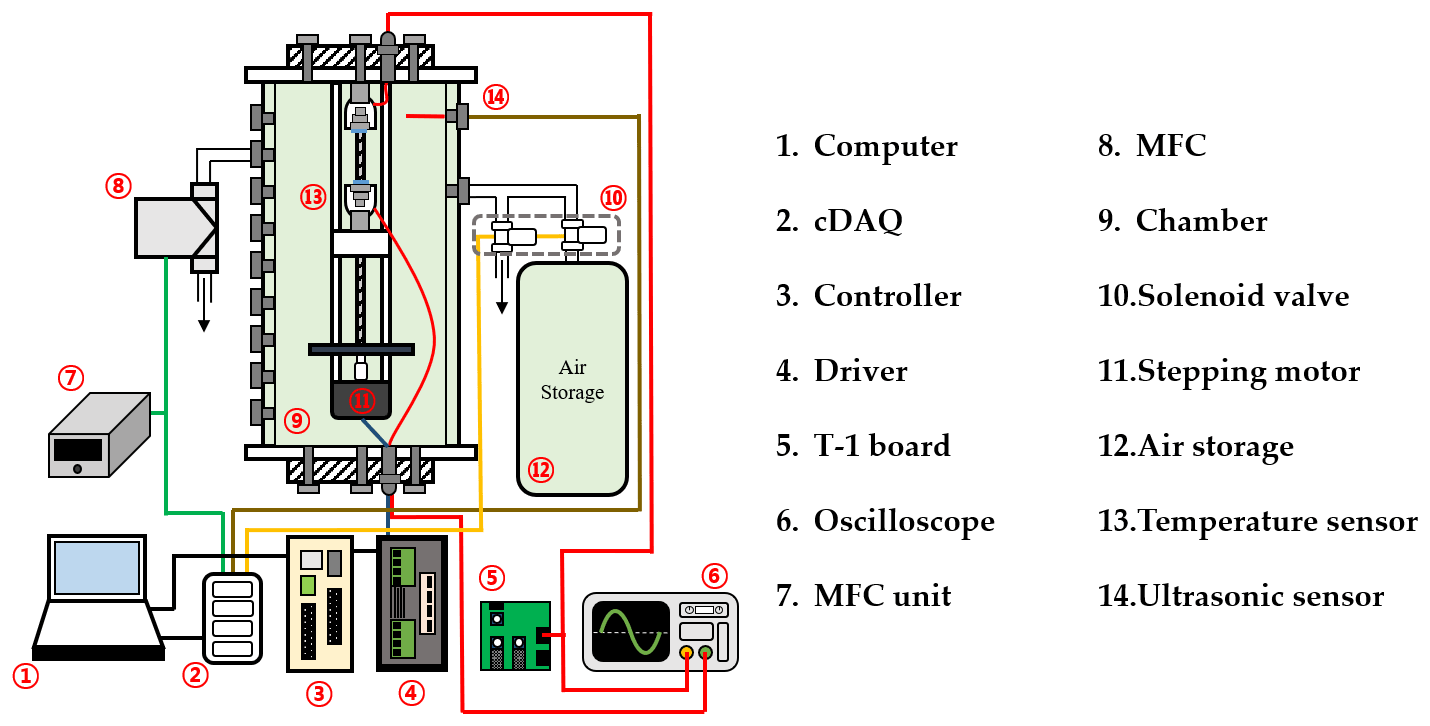 ⑭
⑧
⑬
⑩
Air Storage
⑦
⑪
⑨
⑫
⑤
⑥
①
②
③
④

1. Computer
2. cDAQ
3. Controller
4. Driver
5. T-1 board
6. Oscilloscope
7. MFC unit

8. MFC
9. Chamber
10.Solenoid valve
11.Stepping motor
12.Air storage
13.Temperature sensor
14.Ultrasonic sensor