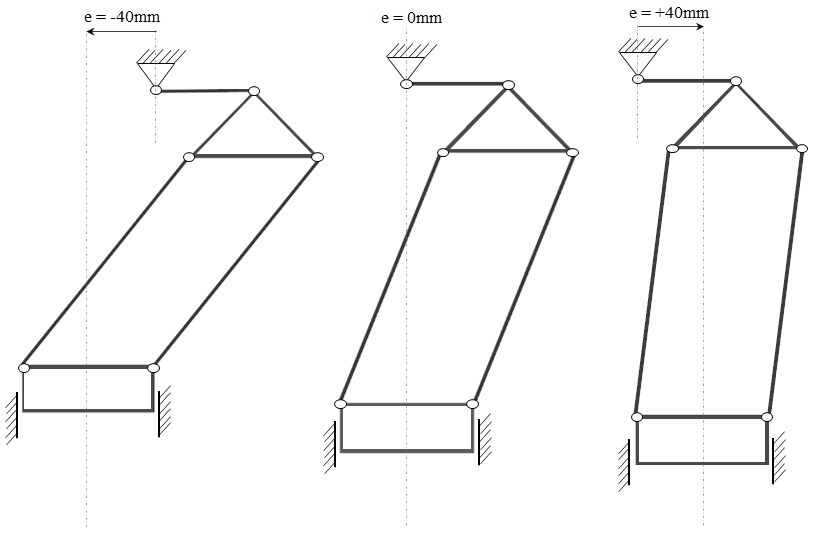 e = -40mm

e = 0mm

e = +40mm