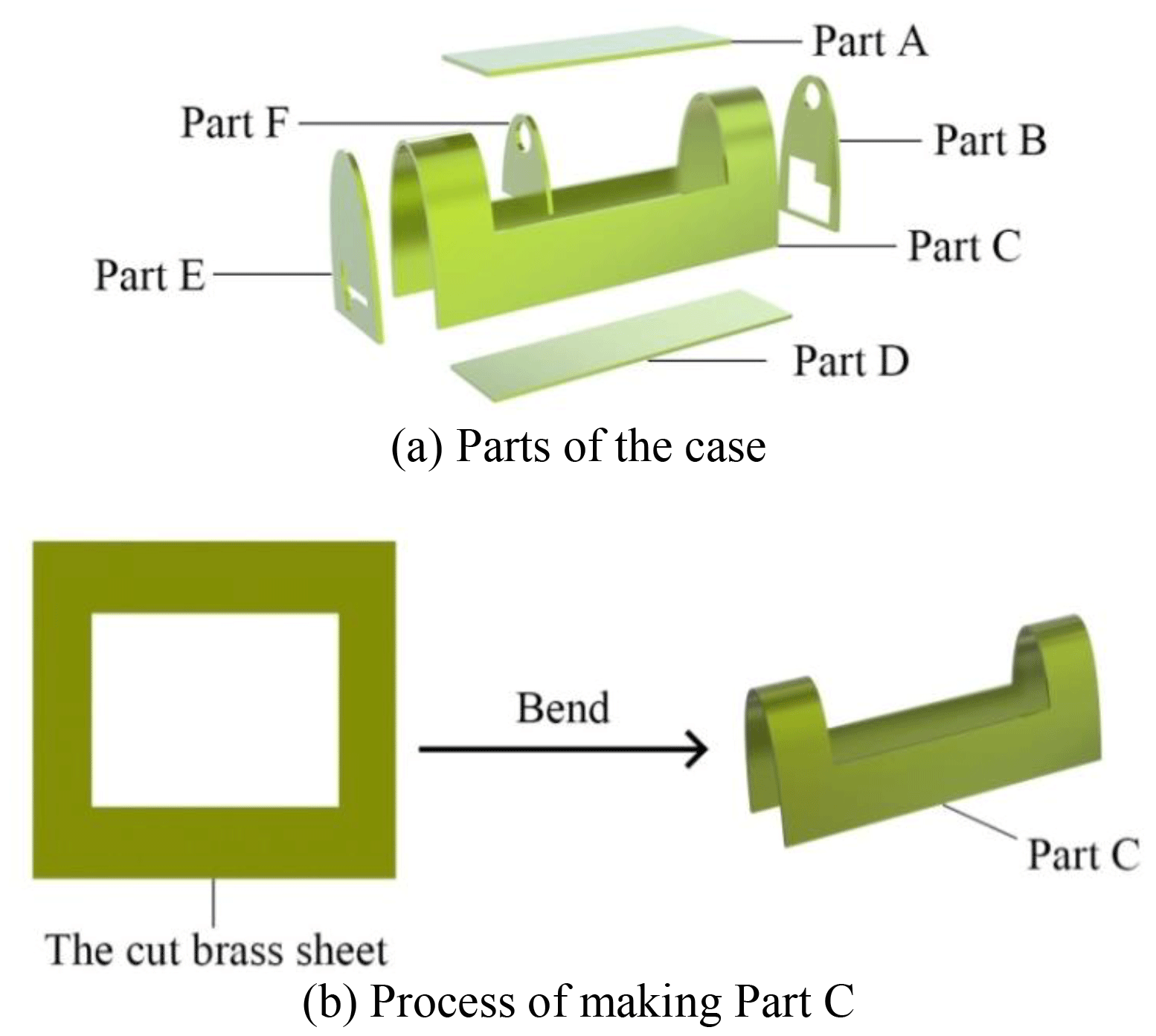 Part A
Part F
Part B
Part C
Part E
Part D
(a) Parts of the case

Bend
Part C
The cut brass sheet
(b) Process of making Part C