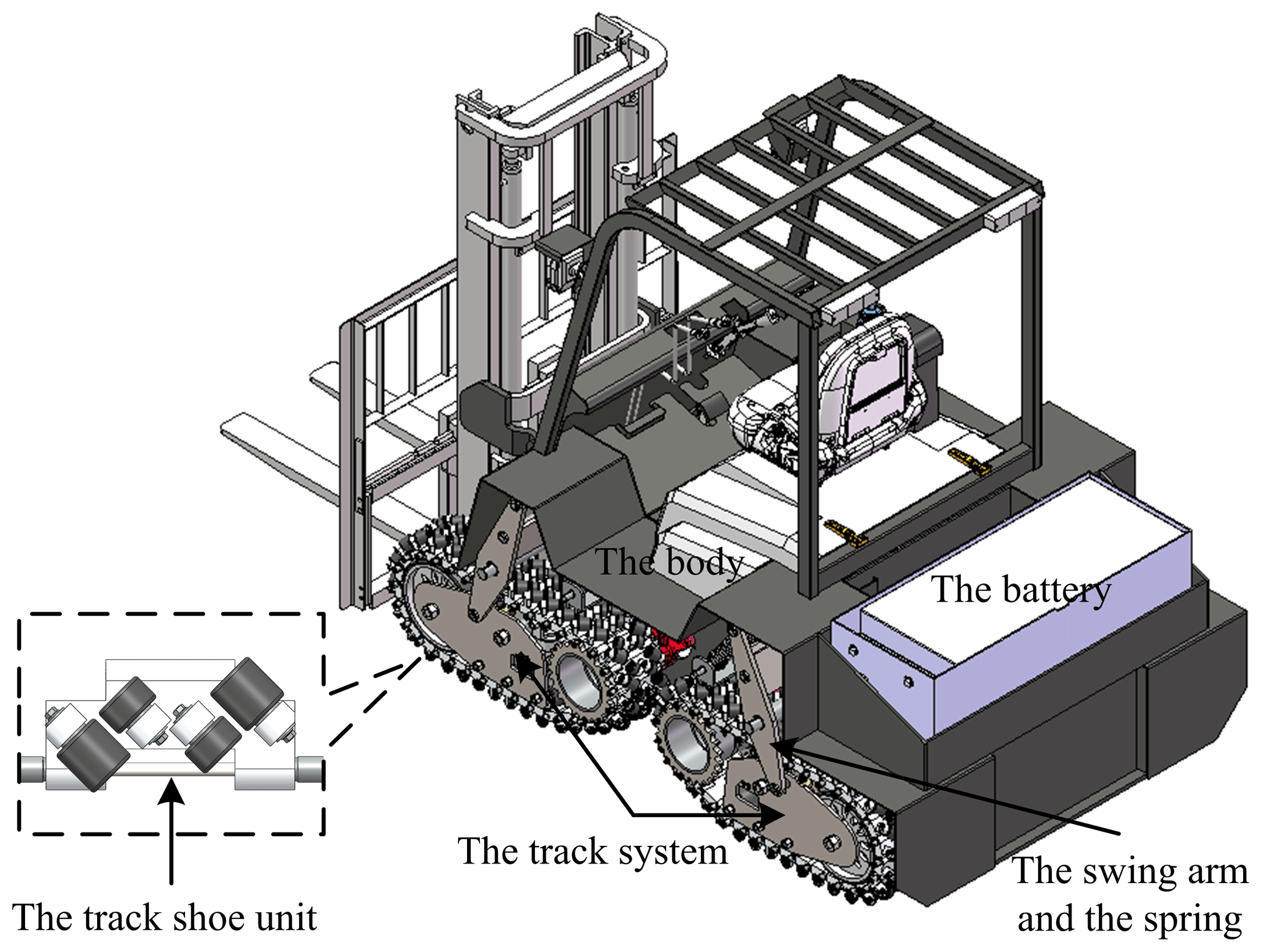 The body

The battery

The track system

The swing arm and the spring

The track shoe unit