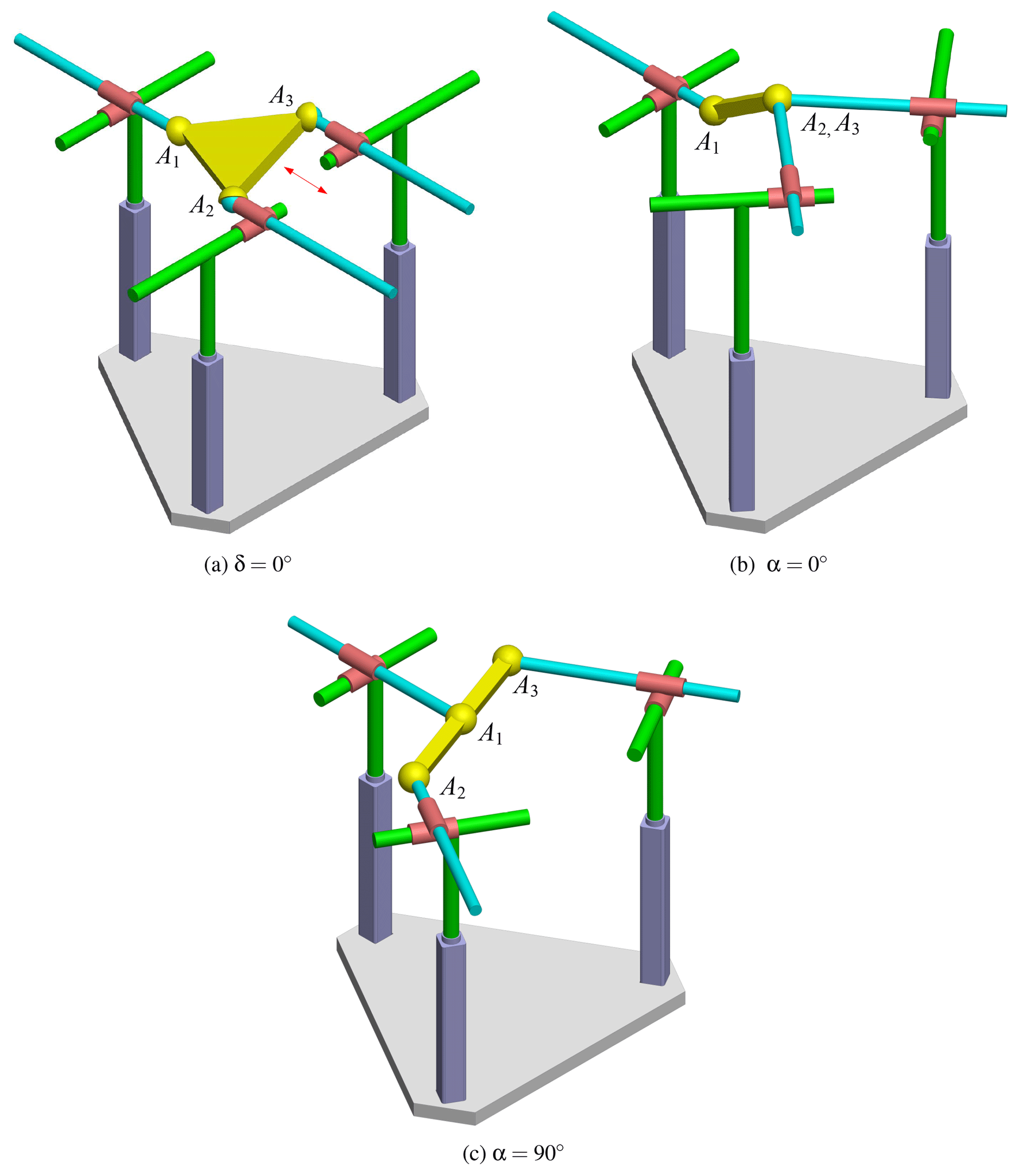 $A_3$

$A_1$

$A_2$

(a) $\delta = 0°$

$A_1$

$A_2, A_3$

(b) $\alpha = 0°$

$A_3$

$A_1$

$A_2$

(c) $\alpha = 90°$