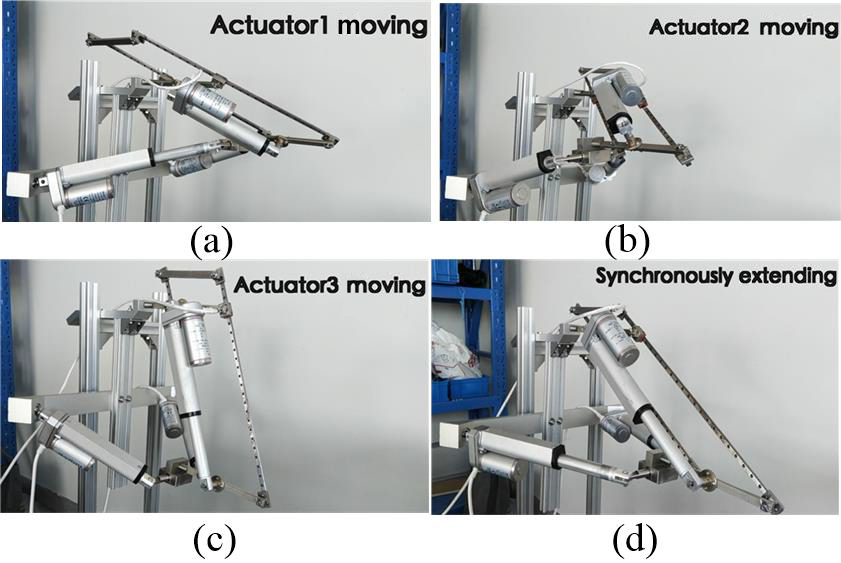 Actuator1 moving

(a)

Actuator2 moving

(b)

Actuator3 moving

(c)

Synchronously extending

(d)